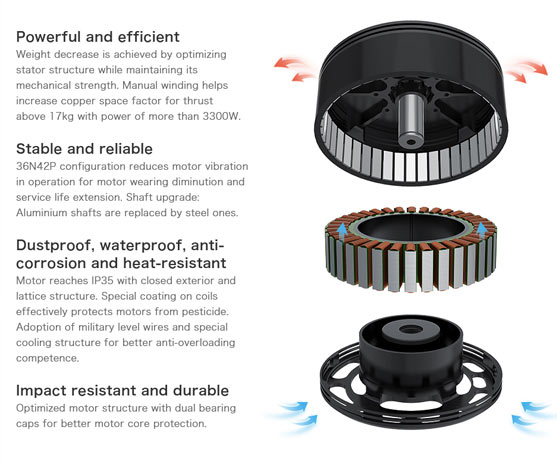 Powerful and efficient
Weight decrease is achieved by optimizing stator structure while maintaining its mechanical strength. Manual winding helps increase copper space factor for thrust above 17kg with power of more than 3300W.

Stable and reliable
36N42P configuration reduces motor vibration in operation for motor wearing diminution and service life extension. Shaft upgrade: Aluminium shafts are replaced by steel ones.

Dustproof, waterproof, anti-corrosion and heat-resistant
Motor reaches IP35 with closed exterior and lattice structure. Special coating on coils effectively protects motors from pesticide. Adoption of military level wires and special cooling structure for better anti-overloading competence.

Impact resistant and durable
Optimized motor structure with dual bearing caps for better motor core protection.